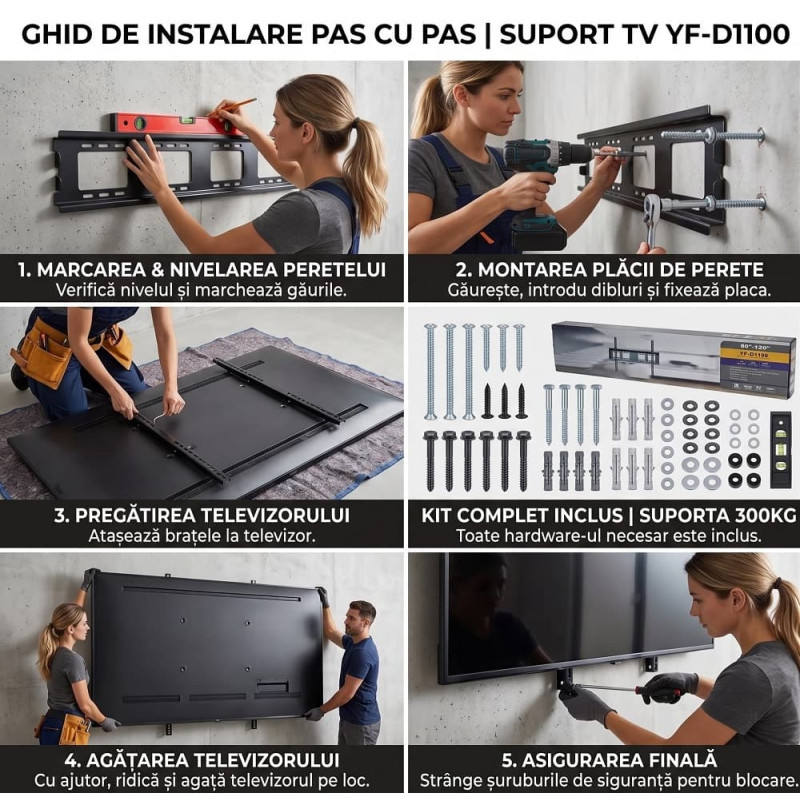 GHID DE INSTALARE PAS CU PAS | SUPORT TV YF-D1100

1. MARCAREA & NIVELAREA PERETELUI
Verifică nivelul și marchează găurile.

2. MONTAREA PLĂCII DE PERETE
Găurește, introdu dibluri și fixează placa.

3. PREGĂTIREA TELEVIZORULUI
Atașează brațele la televizor.

80"-120"
YF-D1100

KIT COMPLET INCLUS | SUPORTA 300KG
Toate hardware-ul necesar este inclus.

4. AGĂȚAREA TELEVIZORULUI
Cu ajutor, ridică și agață televizorul pe loc.

5. ASIGURAREA FINALĂ
Strânge șuruburile de siguranță pentru blocare.